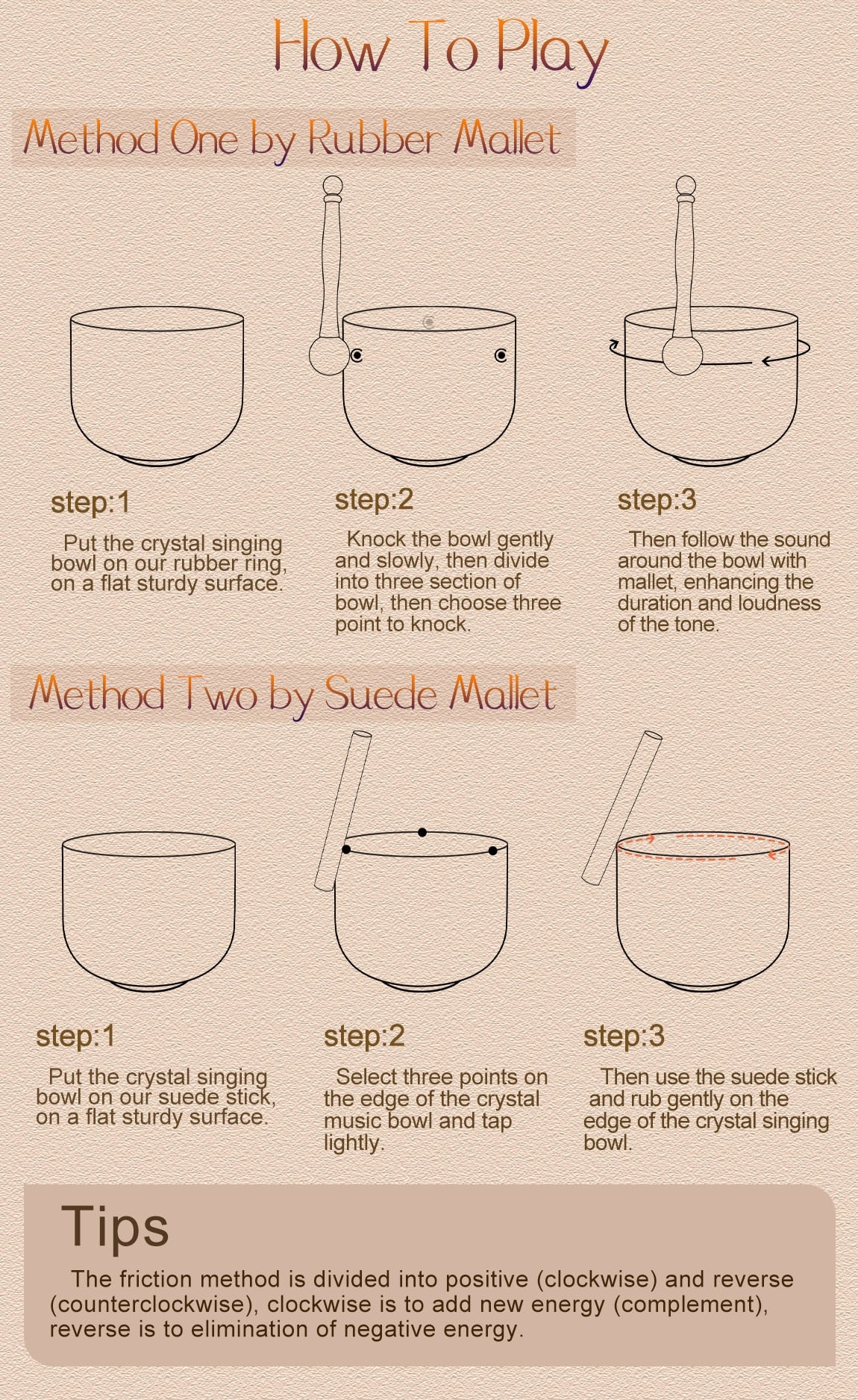 How To Play

Method One by Rubber Mallet

step:1

Put the crystal singing bowl on our rubber ring, on a flat sturdy surface.

step:2

Knock the bowl gently and slowly, then divide into three section of bowl, then choose three point to knock.

step:3

Then follow the sound around the bowl with mallet, enhancing the duration and loudness of the tone.

Method Two by Suede Mallet

step:1

Put the crystal singing bowl on our suede stick, on a flat sturdy surface.

step:2

Select three points on the edge of the crystal music bowl and tap lightly.

step:3

Then use the suede stick and rub gently on the edge of the crystal singing bowl.

Tips

The friction method is divided into positive (clockwise) and reverse (counterclockwise), clockwise is to add new energy (complement), reverse is to elimination of negative energy.